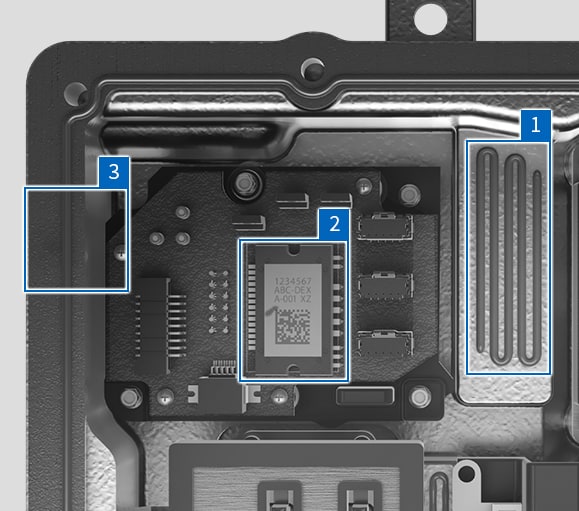 1
3
2
1234567
ABC-DEX
A-001 XZ