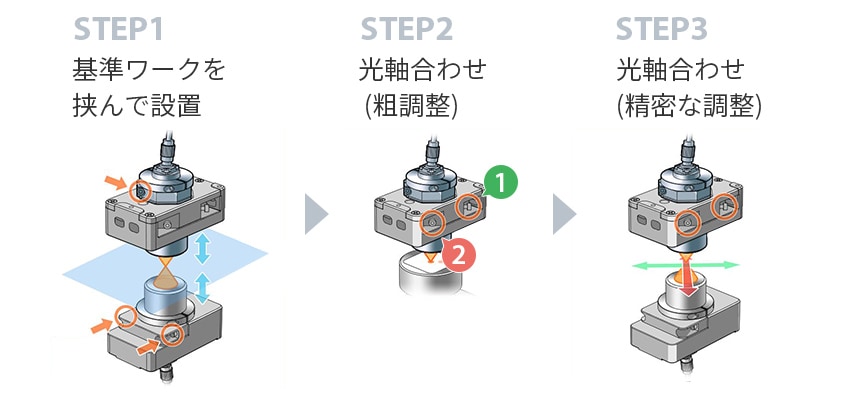 STEP1
基準ワークを挟んで設置

STEP2
光軸合わせ
(粗調整)

1
2

STEP3
光軸合わせ
(精密な調整)