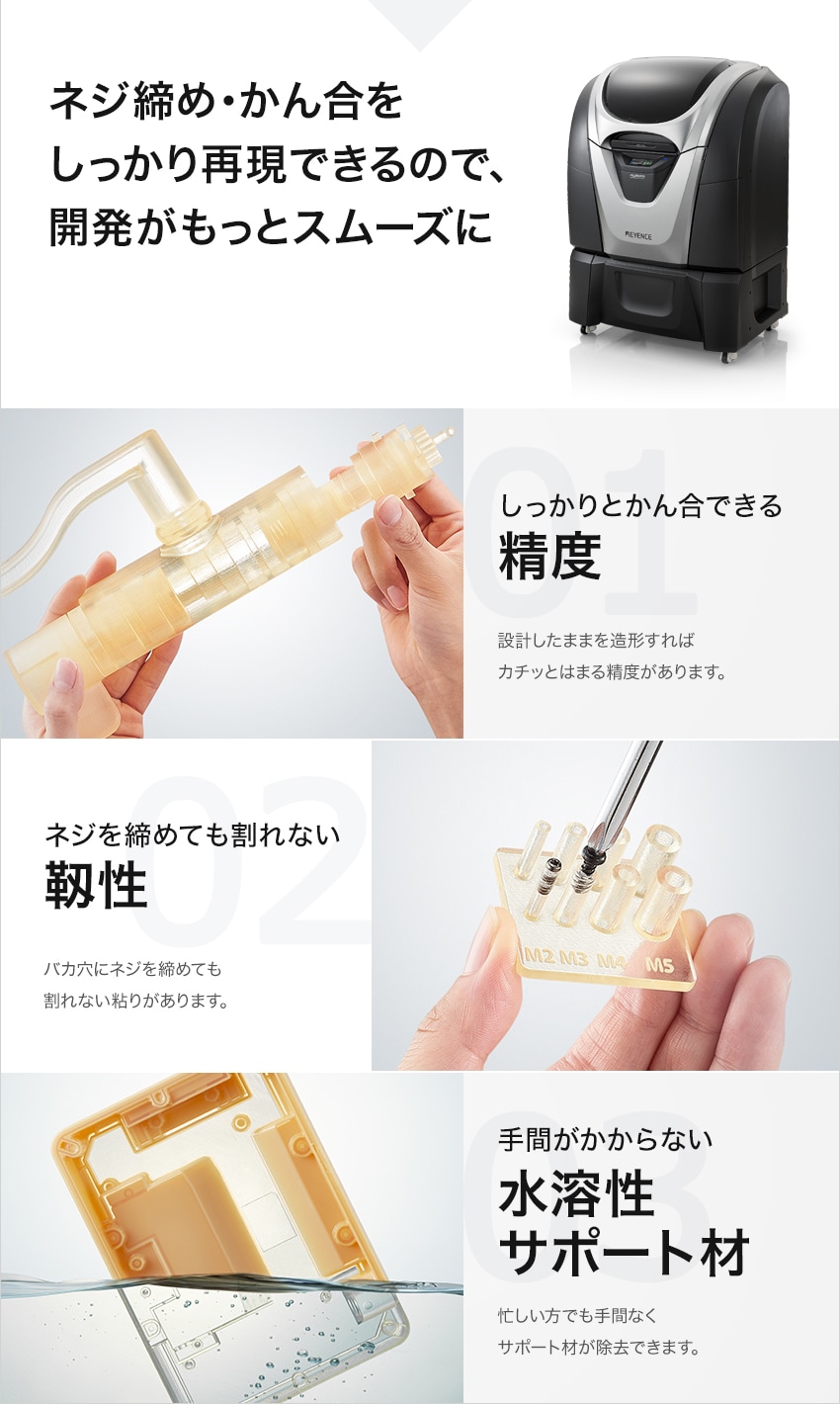 ネジ締め・かん合を
しっかり再現できるので、
開発がもっとスムーズに

KEYENCE

01
しっかりとかん合できる
精度

設計したままを造形すれば
カチッとはまる精度があります。

02
ネジを締めても割れない
靭性

バカ穴にネジを締めても
割れない粘りがあります。

M2 M3 M4 M5

03
手間がかからない
水溶性
サポート材

忙しい方でも手間なく
サポート材が除去できます。