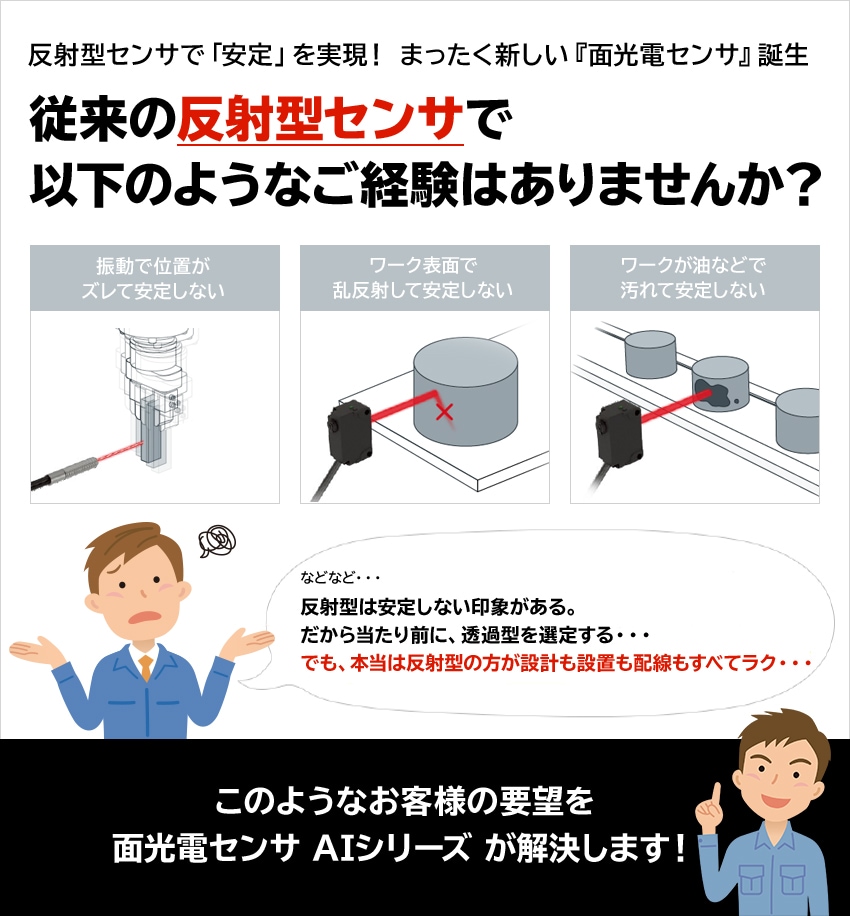 反射型センサで「安定」を実現！ まったく新しい『面光電センサ』誕生

従来の反射型センサで
以下のようなご経験はありませんか？

振動で位置が
ズレて安定しない

ワーク表面で
乱反射して安定しない

ワークが油などで
汚れて安定しない

などなど・・・
反射型は安定しない印象がある。
だから当たり前に、透過型を選定する・・・
でも、本当は反射型の方が設計も設置も配線もすべてラク・・・

このようなお客様の要望を
面光電センサ AIシリーズ が解決します！