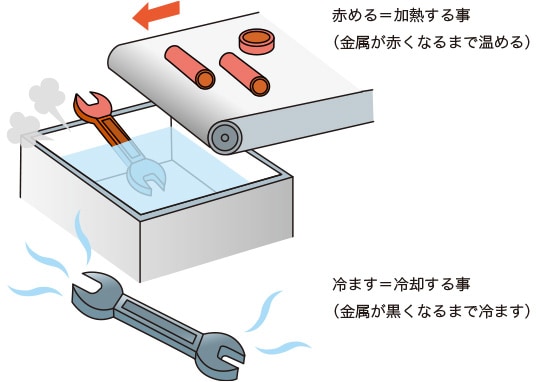 赤める＝加熱する事
（金属が赤くなるまで温める）

冷ます＝冷却する事
（金属が黒くなるまで冷ます）