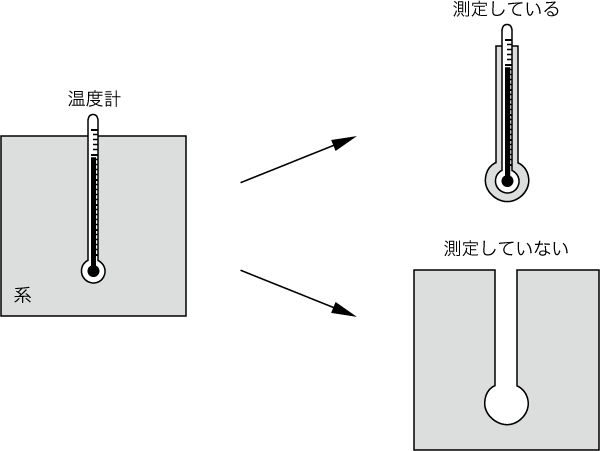 温度計

系

測定している

測定していない