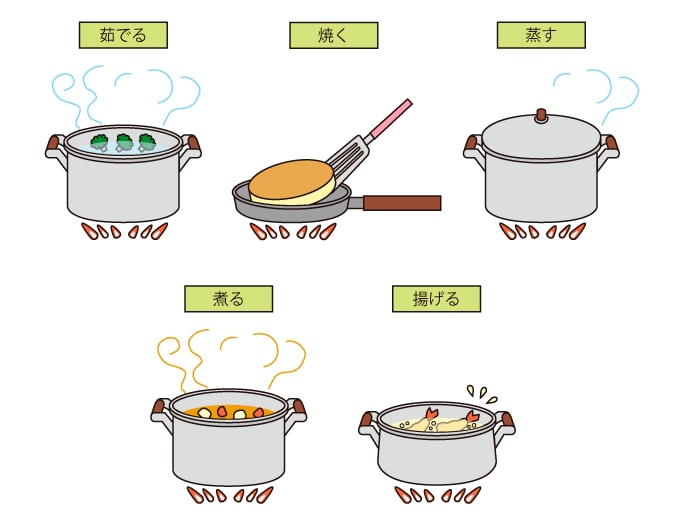 茹でる

焼く

蒸す

煮る

揚げる