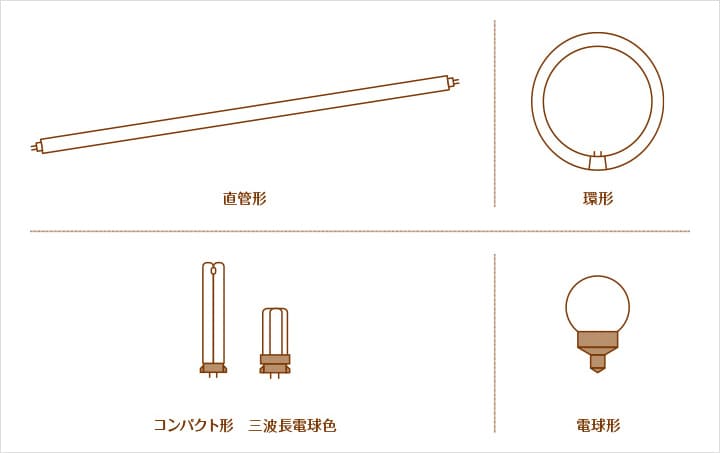 直管形

環形

コンパクト形　三波長電球色

電球形