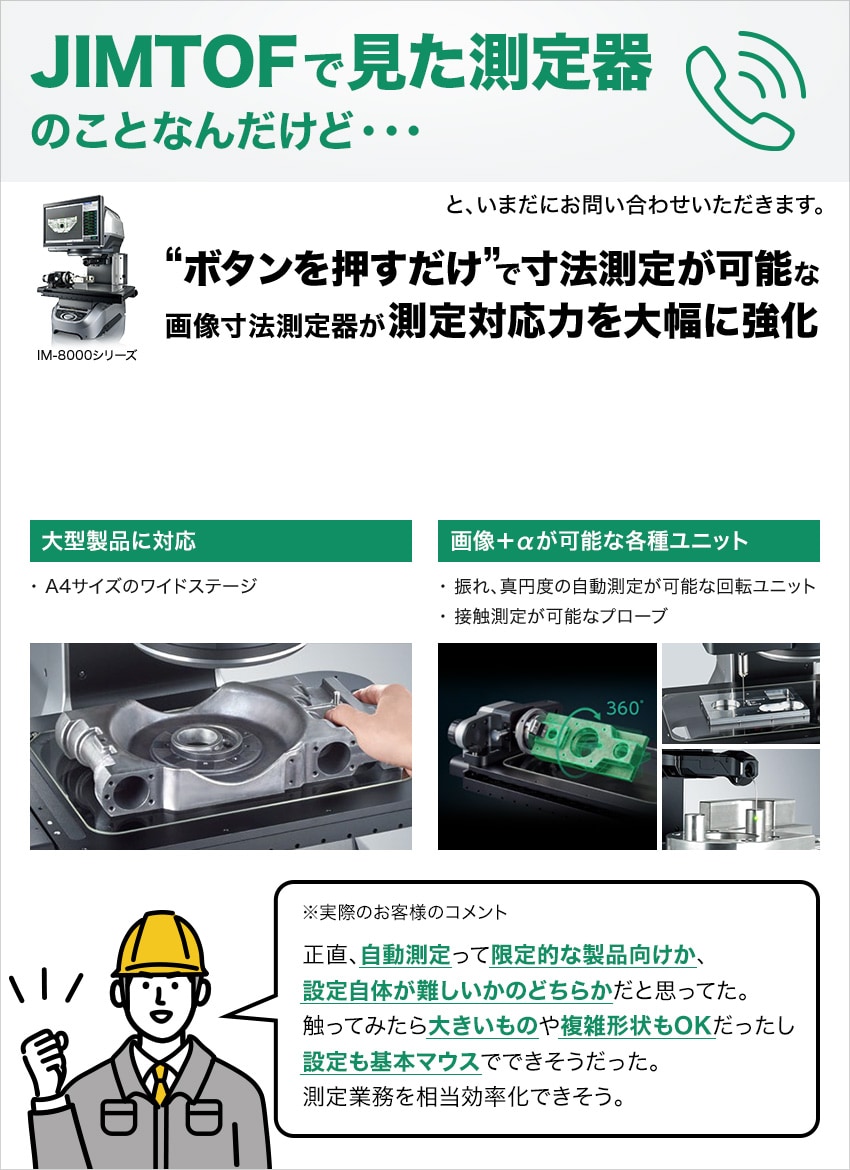 JIMTOFで見た測定器
のことなんだけど・・・

と、いまだにお問い合わせいただきます。

IM-8000シリーズ

“ボタンを押すだけ”で寸法測定が可能な
画像寸法測定器が測定対応力を大幅に強化

大型製品に対応

・A4サイズのワイドステージ

画像＋αが可能な各種ユニット

・振れ、真円度の自動測定が可能な回転ユニット
・接触測定が可能なプローブ

360°

※実際のお客様のコメント

正直、自動測定って限定的な製品向けか、
設定自体が難しいかのどちらかだと思ってた。
触ってみたら大きいものや複雑形状もOKだったし
設定も基本マウスでできそうだった。
測定業務を相当効率化できそう。