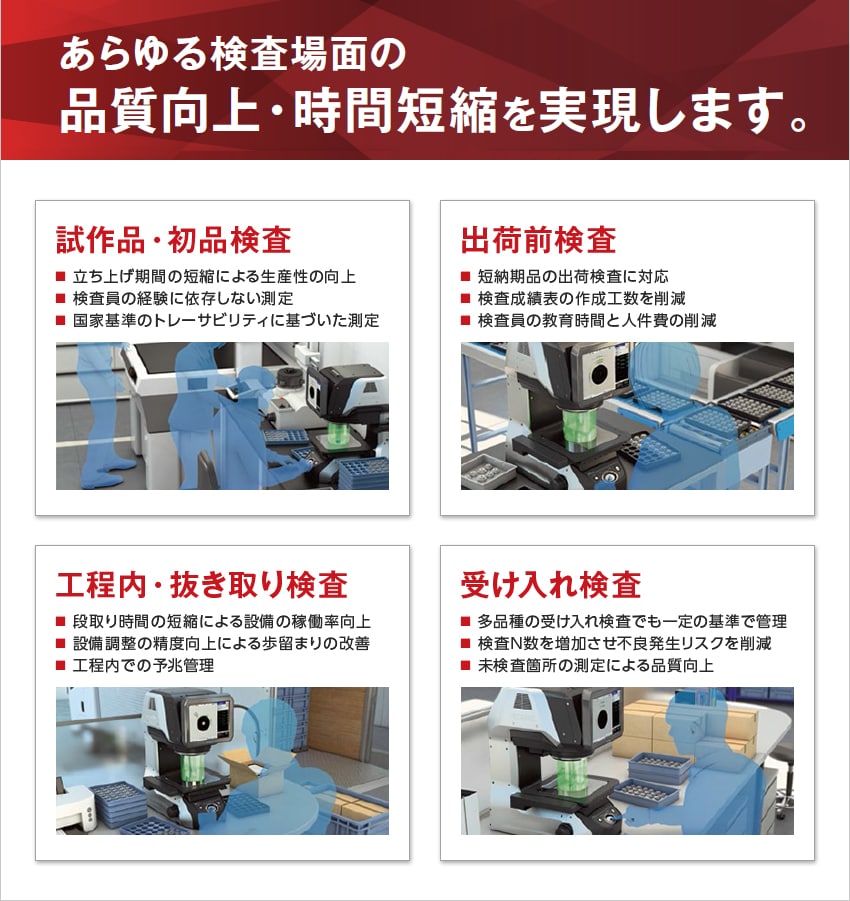 あらゆる検査場面の
品質向上・時間短縮を実現します。

試作品・初品検査

■ 立ち上げ期間の短縮による生産性の向上
■ 検査員の経験に依存しない測定
■ 国家基準のトレーサビリティに基づいた測定

出荷前検査

■ 短納期品の出荷検査に対応
■ 検査成績表の作成工数を削減
■ 検査員の教育時間と人件費の削減

工程内・抜き取り検査

■ 段取り時間の短縮による設備の稼働率向上
■ 設備調整の精度向上による歩留まりの改善
■ 工程内での予兆管理

受け入れ検査

■ 多品種の受け入れ検査でも一定の基準で管理
■ 検査N数を増加させ不良発生リスクを削減
■ 未検査箇所の測定による品質向上