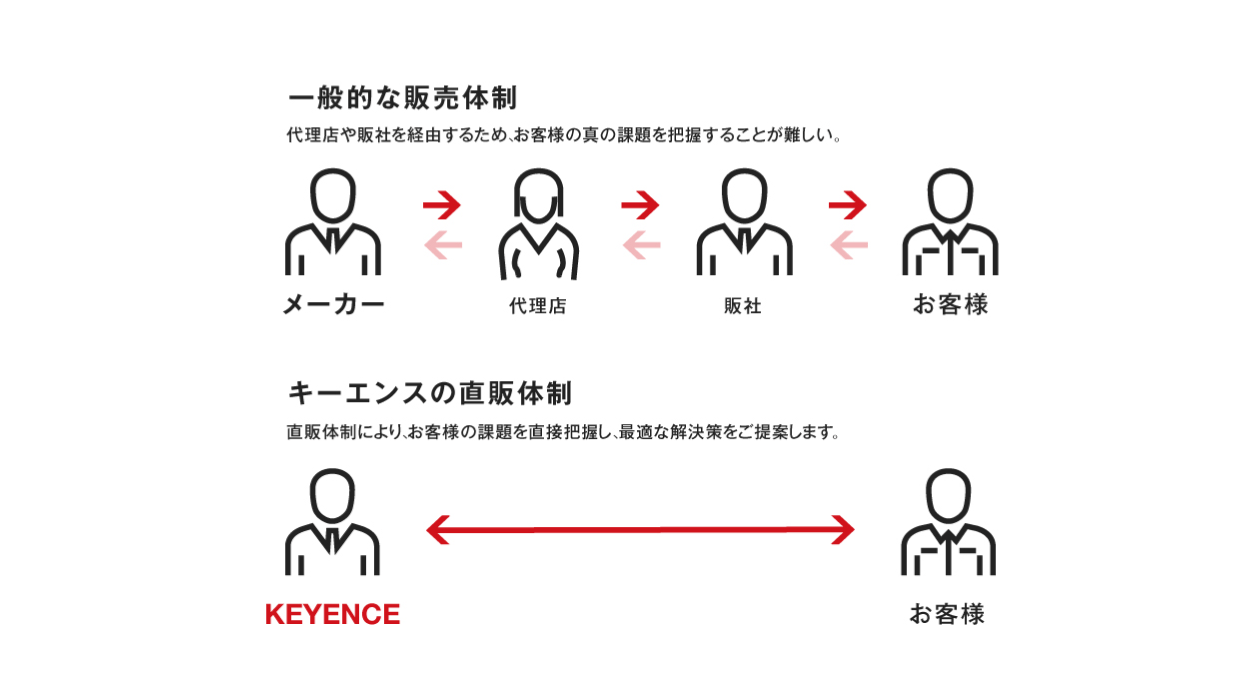 一般的な販売体制

代理店や販社を経由するため､お客様の真の課題を把握することが難しい。

メーカー

代理店

販社

お客様

キーエンスの直販体制

直販体制により､お客様の課題を直接把握し､最適な解決策をご提案します。

KEYENCE

お客様