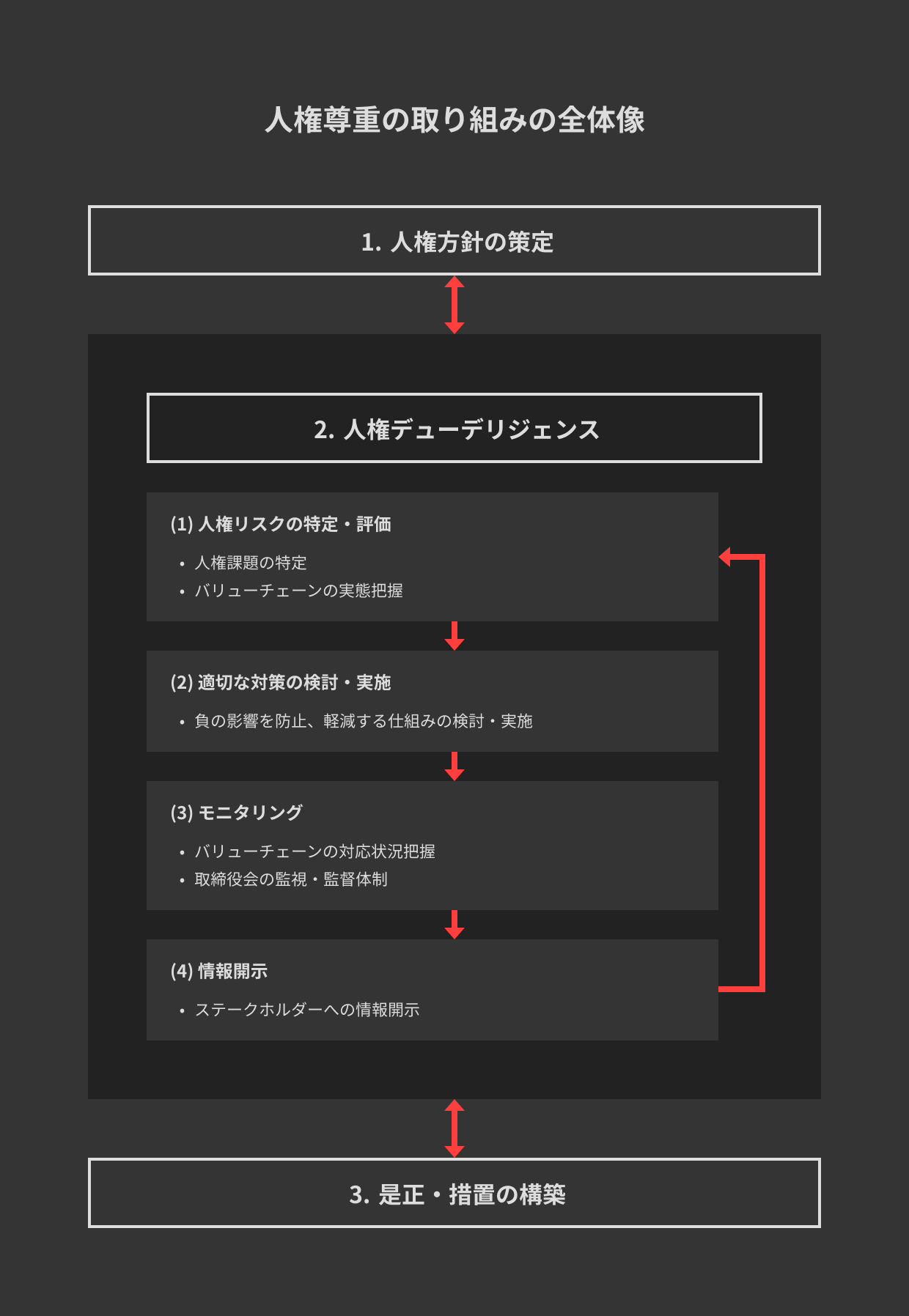 人権尊重の取り組みの全体像

1. 人権方針の策定

2. 人権デューデリジェンス

(1) 人権リスクの特定・評価

• 人権課題の特定
• バリューチェーンの実態把握

(2) 適切な対策の検討・実施

• 負の影響を防止、軽減する仕組みの検討・実施

(3) モニタリング

• バリューチェーンの対応状況把握
• 取締役会の監視・監督体制

(4) 情報開示

• ステークホルダーへの情報開示

3. 是正・措置の構築