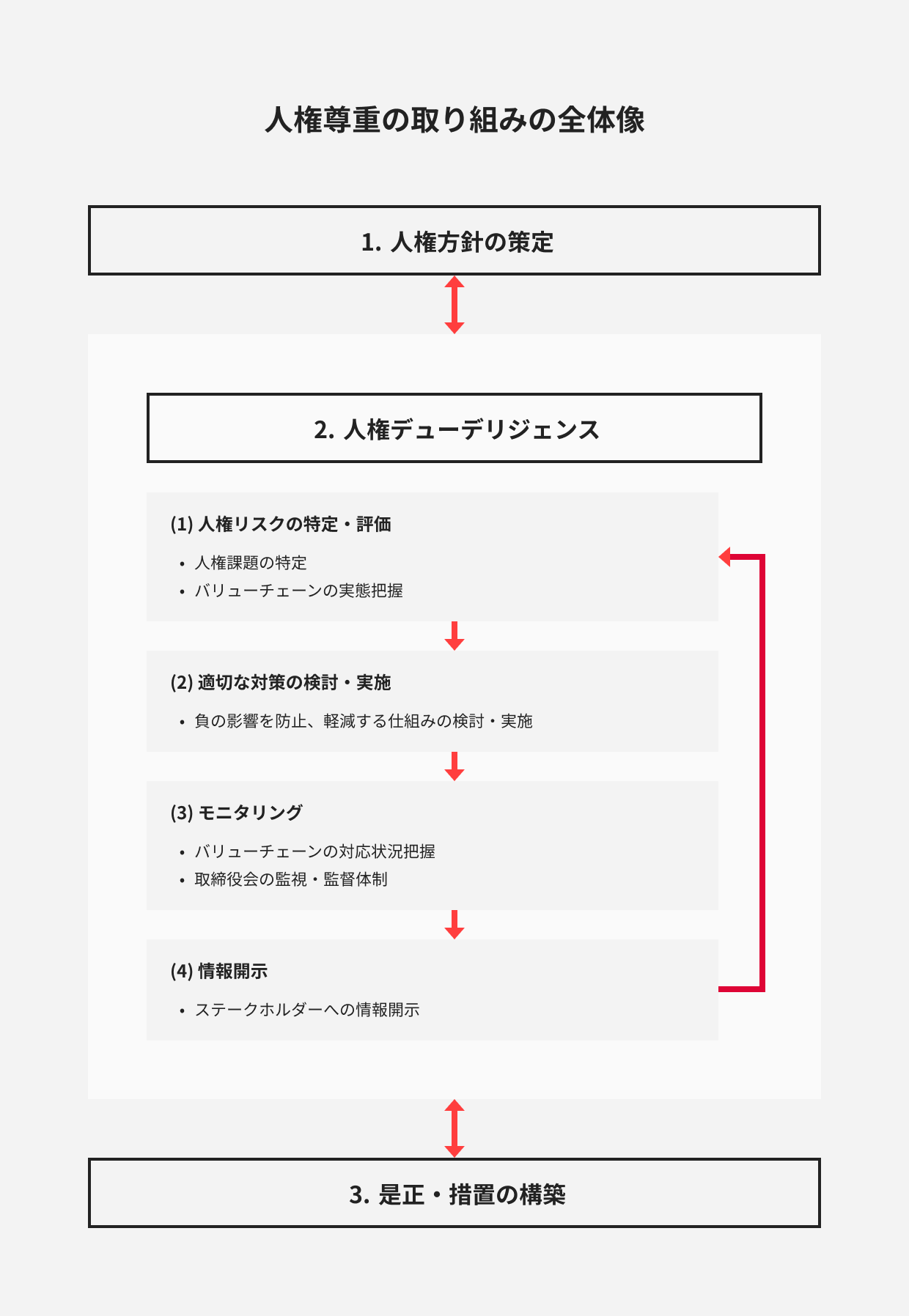 人権尊重の取り組みの全体像

1. 人権方針の策定

2. 人権デューデリジェンス

(1) 人権リスクの特定・評価

• 人権課題の特定
• バリューチェーンの実態把握

(2) 適切な対策の検討・実施

• 負の影響を防止、軽減する仕組みの検討・実施

(3) モニタリング

• バリューチェーンの対応状況把握
• 取締役会の監視・監督体制

(4) 情報開示

• ステークホルダーへの情報開示

3. 是正・措置の構築