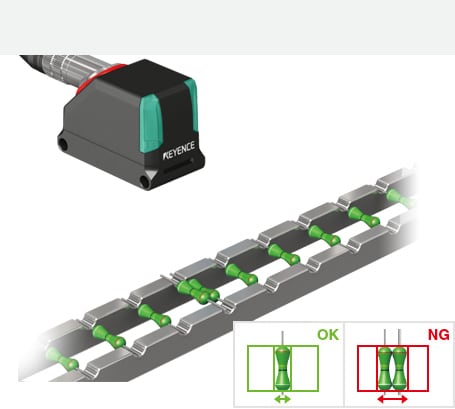 KEYENCE

OK

NG