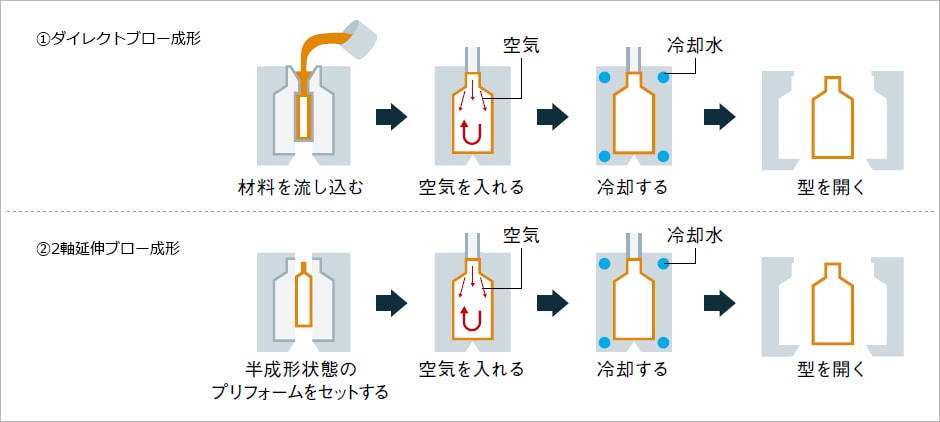 ①ダイレクトブロー成形

空気

冷却水

材料を流し込む

空気を入れる

冷却する

型を開く

②2軸延伸ブロー成形

空気

冷却水

半成形状態のプリフォームをセットする

空気を入れる

冷却する

型を開く