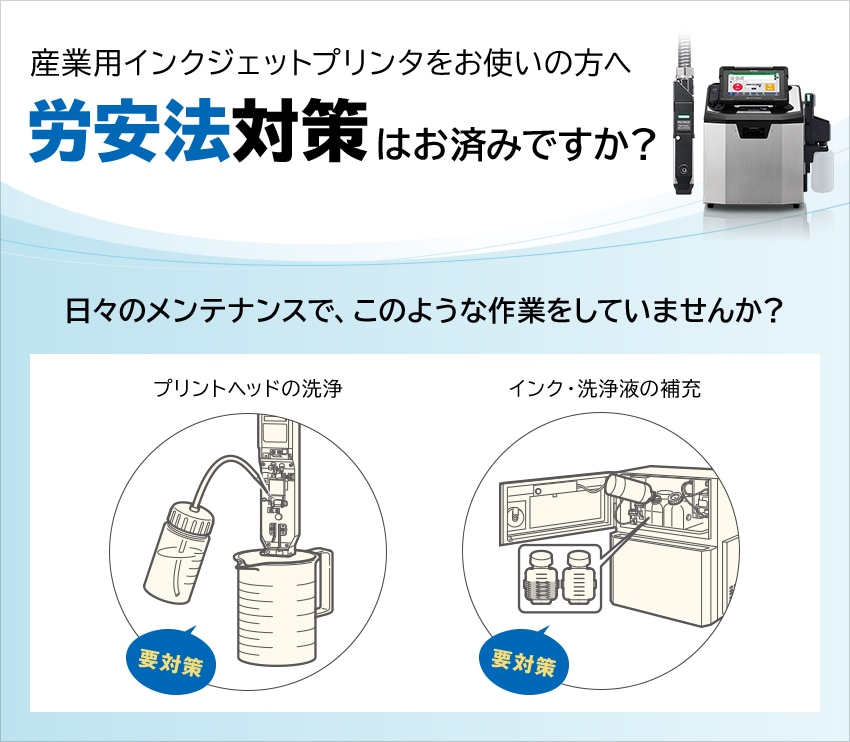 産業用インクジェットプリンタをお使いの方へ

労安法対策はお済みですか？

日々のメンテナンスで、このような作業をしていませんか？

プリントヘッドの洗浄

要対策

インク・洗浄液の補充

要対策