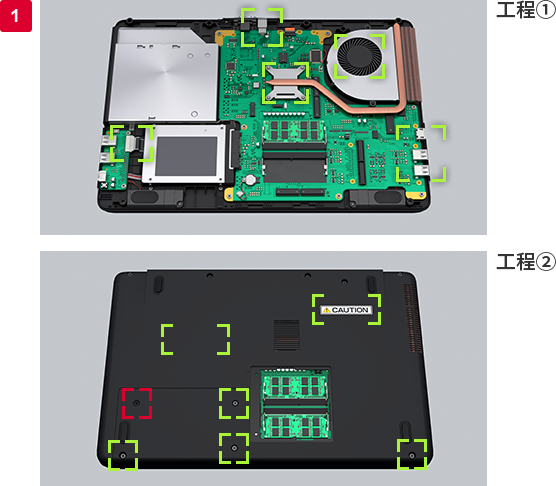 1

工程①

工程②

CAUTION