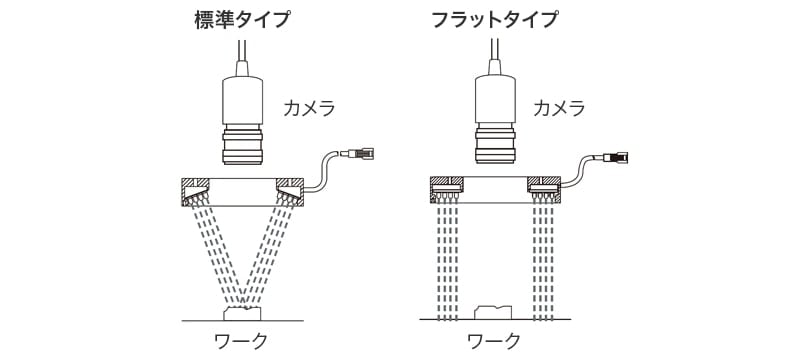 標準タイプ

カメラ

ワーク

フラットタイプ

カメラ

ワーク