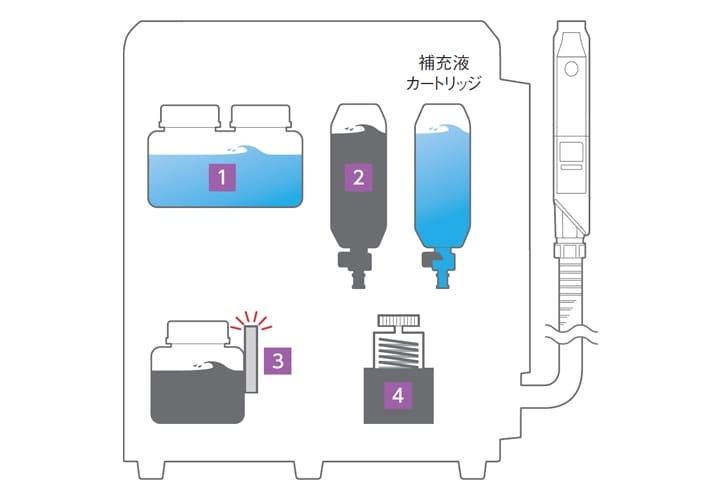 補充液
カートリッジ

1

2

3

4