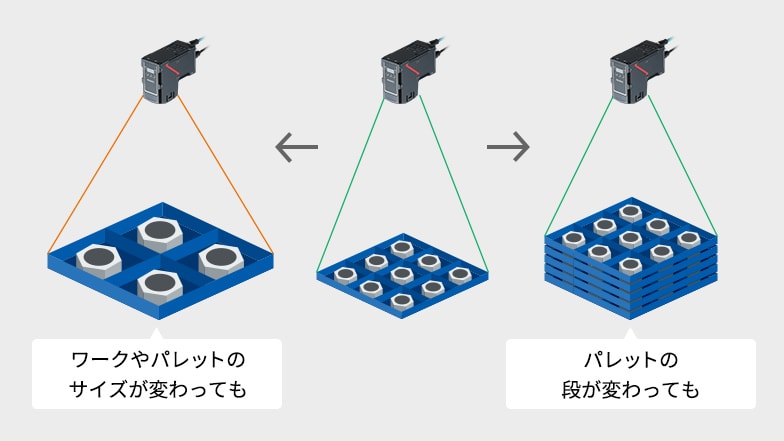 ワークやパレットの
サイズが変わっても

パレットの
段が変わっても