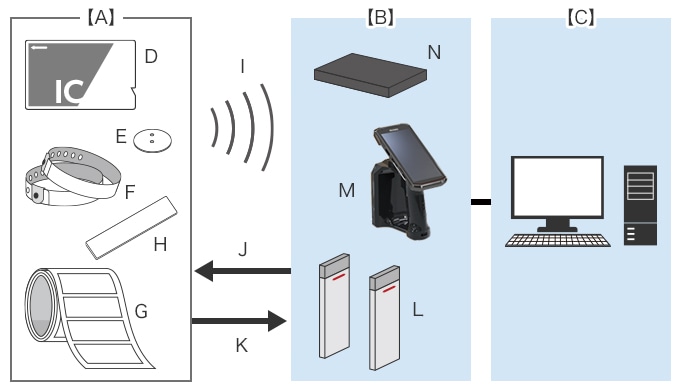 【A】

IC

D

E

F

H

G

I

J

K

【B】

N

M

L

【C】