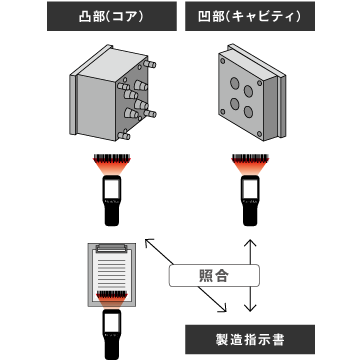 凸部(コア)

凹部(キャビティ)

照合

製造指示書