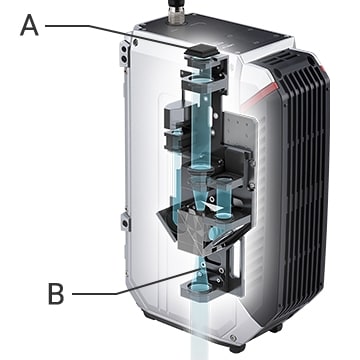 A

B