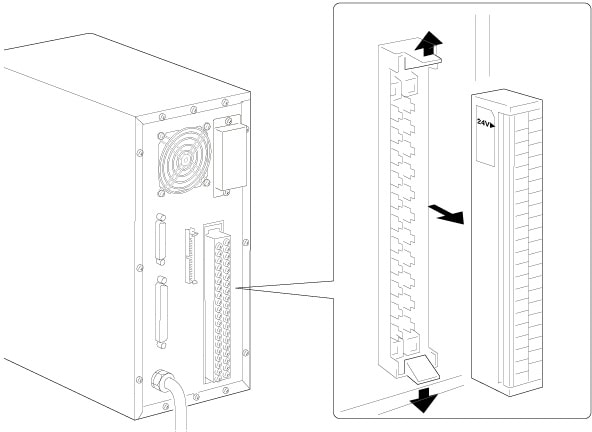 24V