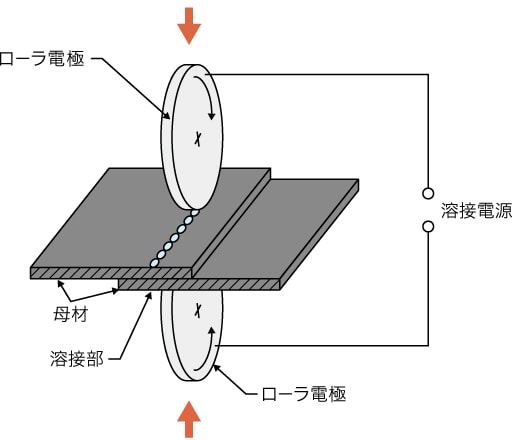 ローラ電極

溶接電源

母材

溶接部

ローラ電極