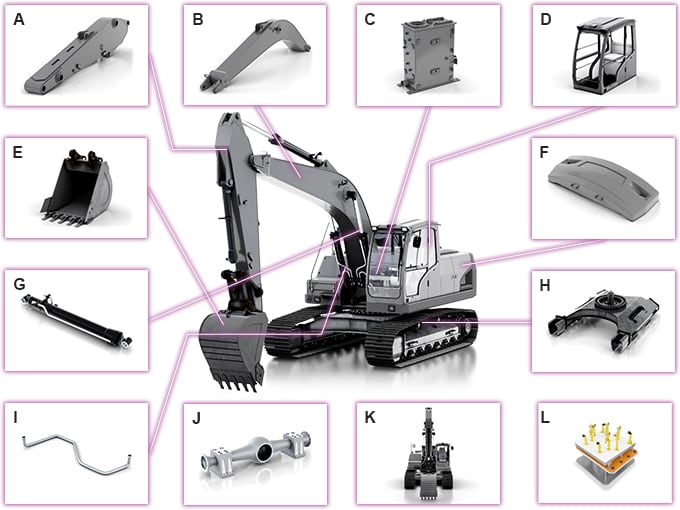 A

B

C

D

E

F

G

H

I

J

K

L