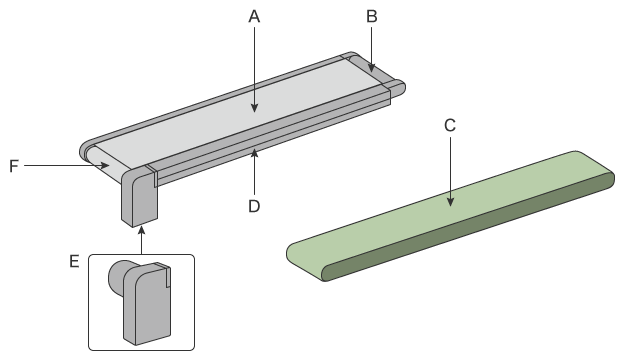 A
B
C
F
D
E