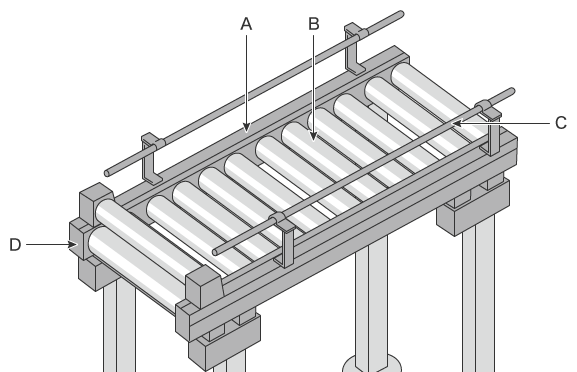 A
B
C
D