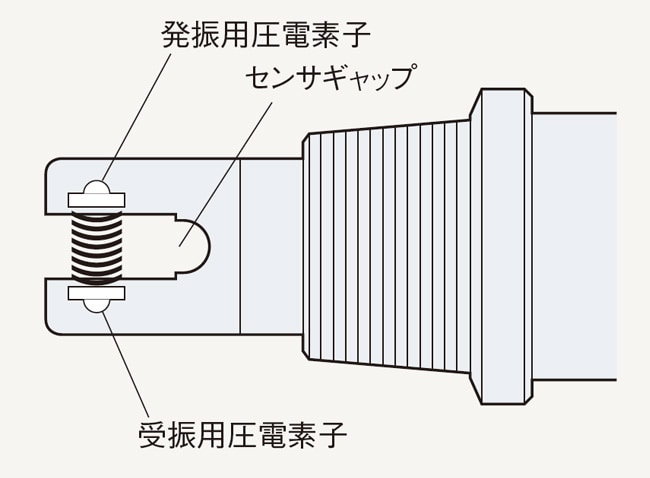 発振用圧電素子

センサギャップ

受振用圧電素子