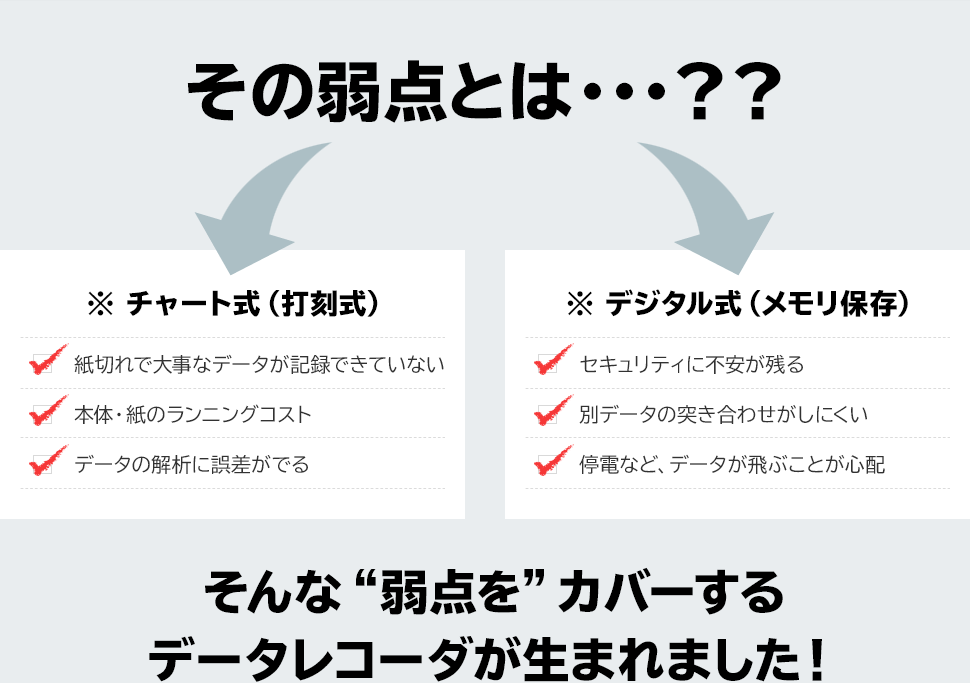 その弱点とは・・・??

※ チャート式(打刻式)

☑ 紙切れで大事なデータが記録できていない
☑ 本体・紙のランニングコスト
☑ データの解析に誤差がでる

※ デジタル式(メモリ保存)

☑ セキュリティに不安が残る
☑ 別データの突き合わせがしにくい
☑ 停電など、データが飛ぶことが心配

そんな“弱点を”カバーする
データレコーダが生まれました!