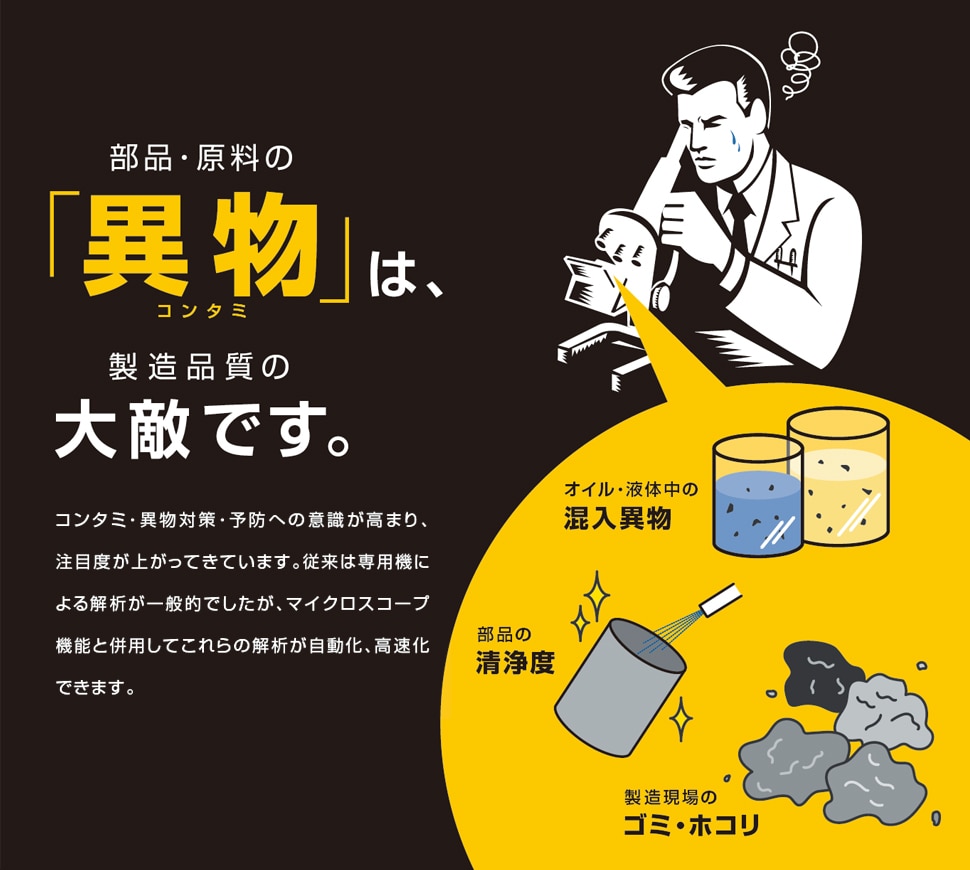 部品・原料の

「異物」は、
コンタミ

製造品質の

大敵です。

コンタミ・異物対策・予防への意識が高まり、注目度が上がってきています。従来は専用機による解析が一般的でしたが、マイクロスコープ機能と併用してこれらの解析が自動化、高速化できます。

オイル・液体中の
混入異物

部品の
清浄度

製造現場の
ゴミ・ホコリ