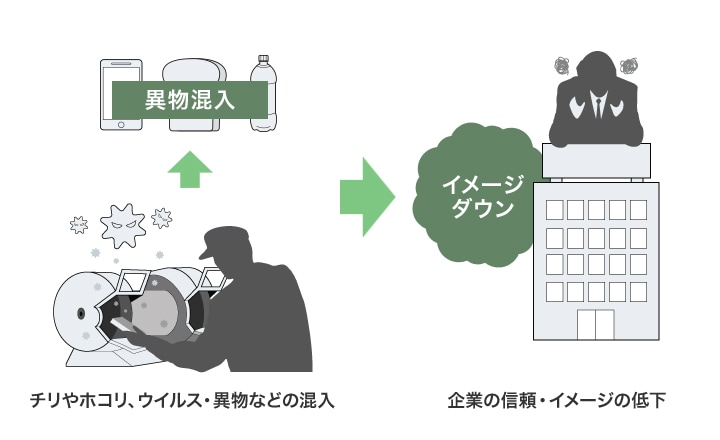 異物混入

イメージダウン

チリやホコリ、ウイルス・異物などの混入

企業の信頼・イメージの低下