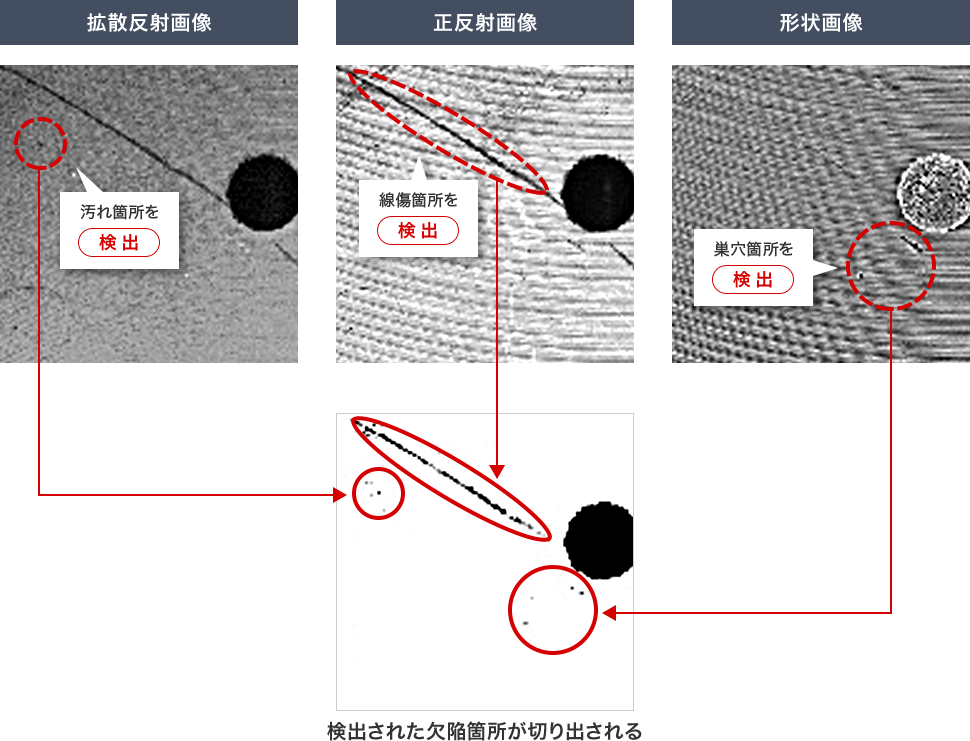 拡散反射画像

汚れ箇所を
検出

正反射画像

線傷箇所を
検出

形状画像

巣穴箇所を
検出

検出された欠陥箇所が切り出される