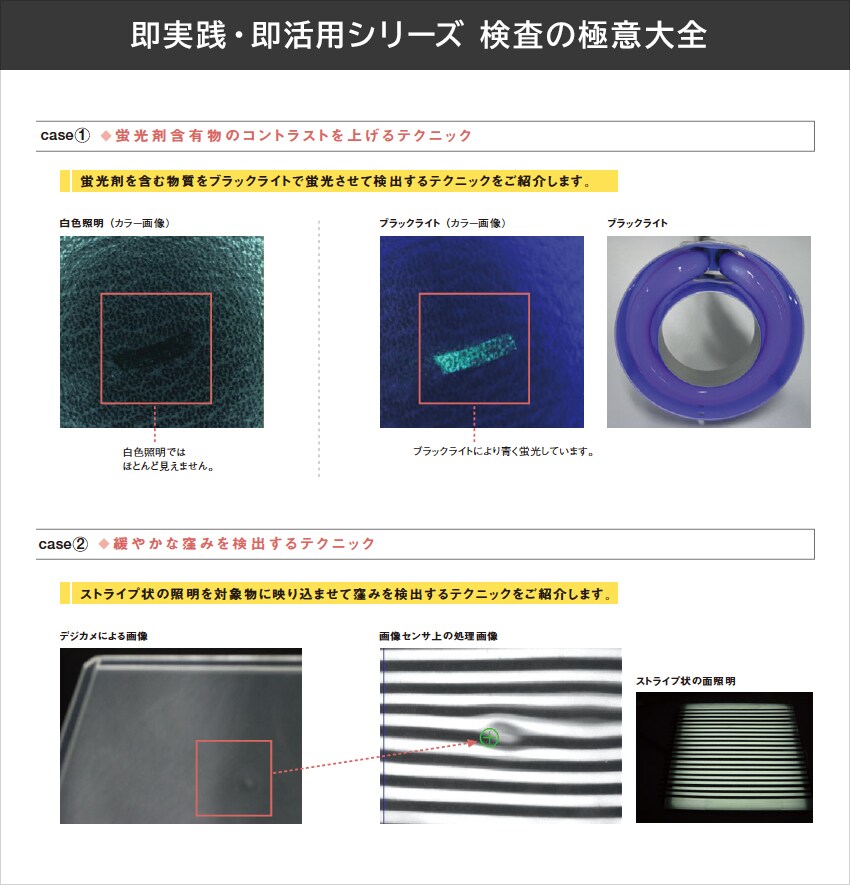 即実践・即活用シリーズ 検査の極意大全

case① ◆蛍光剤含有物のコントラストを上げるテクニック

蛍光剤を含む物質をブラックライトで蛍光させて検出するテクニックをご紹介します。

白色照明（カラー画像）

白色照明では
ほとんど見えません。

ブラックライト（カラー画像）

ブラックライトにより青く蛍光しています。

ブラックライト

case② ◆緩やかな窪みを検出するテクニック

ストライプ状の照明を対象物に映り込ませて窪みを検出するテクニックをご紹介します。

デジカメによる画像

画像センサ上の処理画像

ストライプ状の面照明