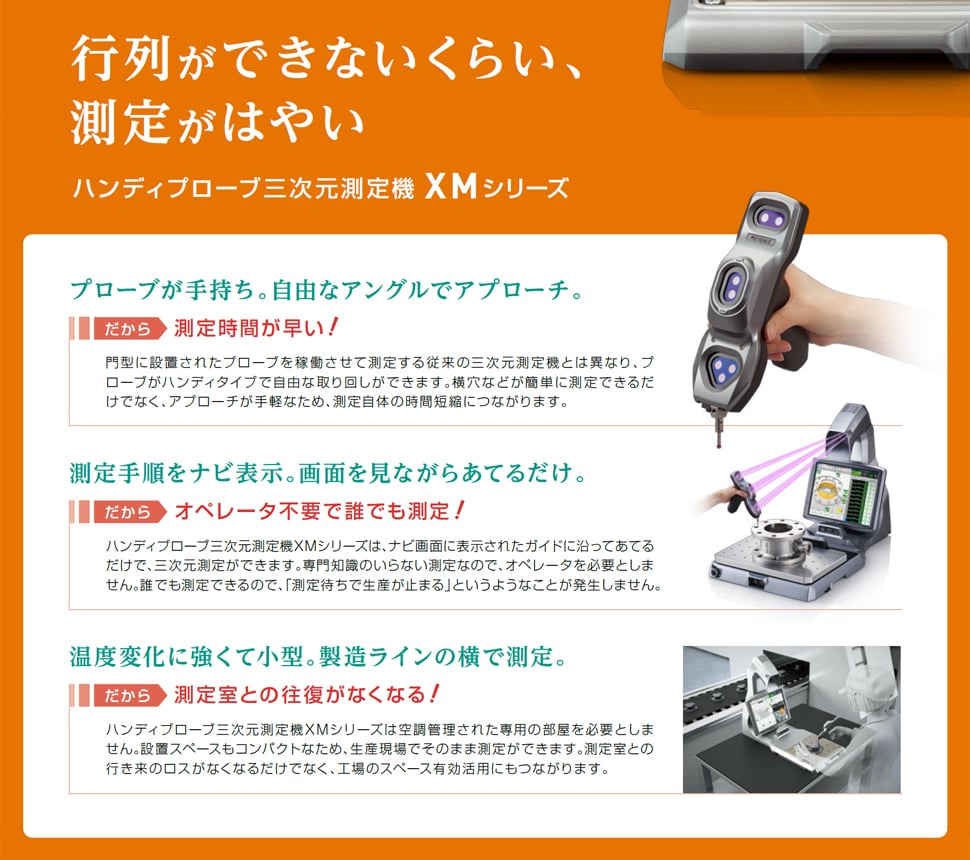 行列ができないくらい、
測定がはやい

ハンディプローブ三次元測定機 XMシリーズ

プローブが手持ち。自由なアングルでアプローチ。

だから 測定時間が早い！

門型に設置されたプローブを稼働させて測定する従来の三次元測定機とは異なり、プローブがハンディタイプで自由な取り回しができます。横穴などが簡単に測定できるだけでなく、アプローチが手軽なため、測定自体の時間短縮につながります。

測定手順をナビ表示。画面を見ながらあてるだけ。

だから オペレータ不要で誰でも測定！

ハンディプローブ三次元測定機XMシリーズは、ナビ画面に表示されたガイドに沿ってあてるだけで、三次元測定ができます。専門知識のいらない測定なので、オペレータを必要としません。誰でも測定できるので、「測定待ちで生産が止まる」というようなことが発生しません。

温度変化に強くて小型。製造ラインの横で測定。

だから 測定室との往復がなくなる！

ハンディプローブ三次元測定機XMシリーズは空調管理された専用の部屋を必要としません。設置スペースもコンパクトなため、生産現場でそのまま測定ができます。測定室との行き来のロスがなくなるだけでなく、工場のスペース有効活用にもつながります。