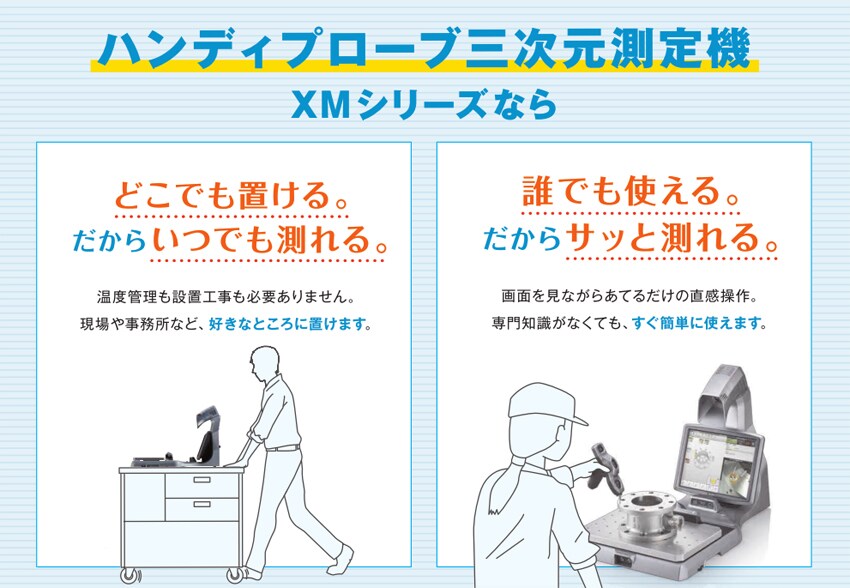 ハンディプローブ三次元測定機
XMシリーズなら

どこでも置ける。
だからいつでも測れる。

温度管理も設置工事も必要ありません。
現場や事務所など、好きなところに置けます。

誰でも使える。
だからサッと測れる。

画面を見ながらあてるだけの直感操作。
専門知識がなくても、すぐ簡単に使えます。