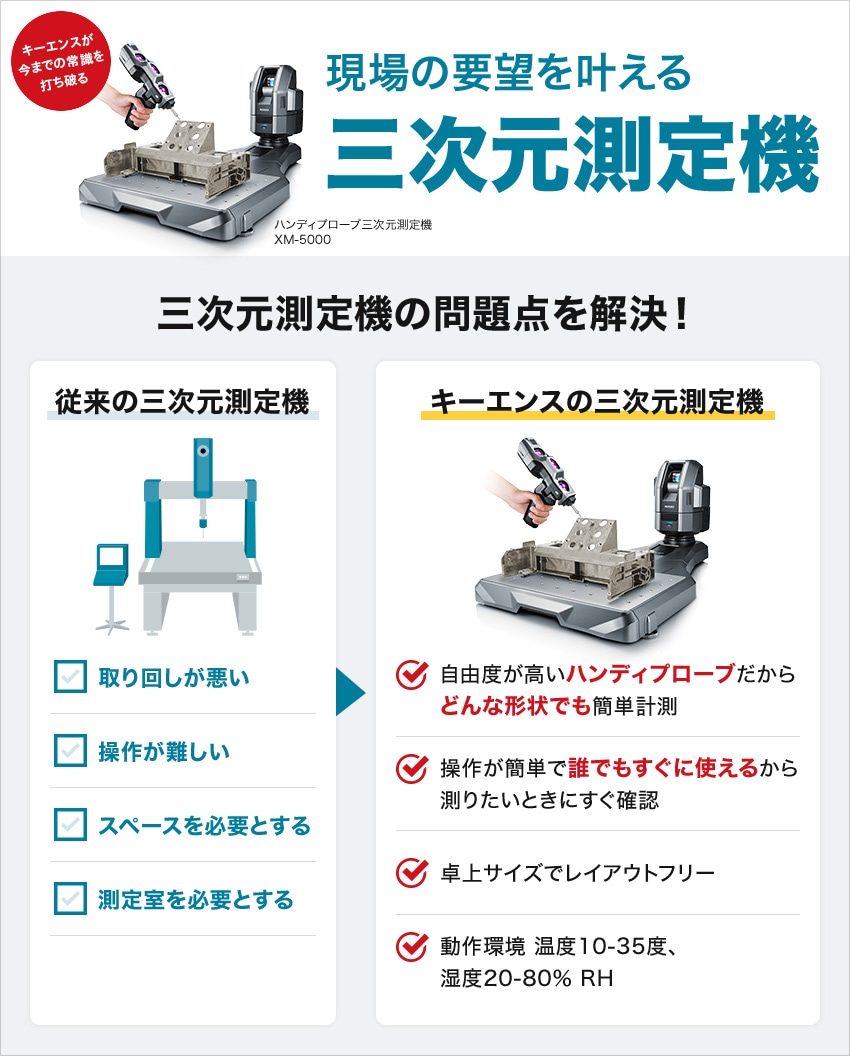 キーエンスが今までの常識を打ち破る

現場の要望を叶える

三次元測定機

ハンディプローブ三次元測定機
XM-5000

三次元測定機の問題点を解決！

従来の三次元測定機

取り回しが悪い

操作が難しい

スペースを必要とする

測定室を必要とする

キーエンスの三次元測定機

自由度が高いハンディプローブだからどんな形状でも簡単計測

操作が簡単で誰でもすぐに使えるから測りたいときにすぐ確認

卓上サイズでレイアウトフリー

動作環境 温度10-35度、湿度20-80% RH