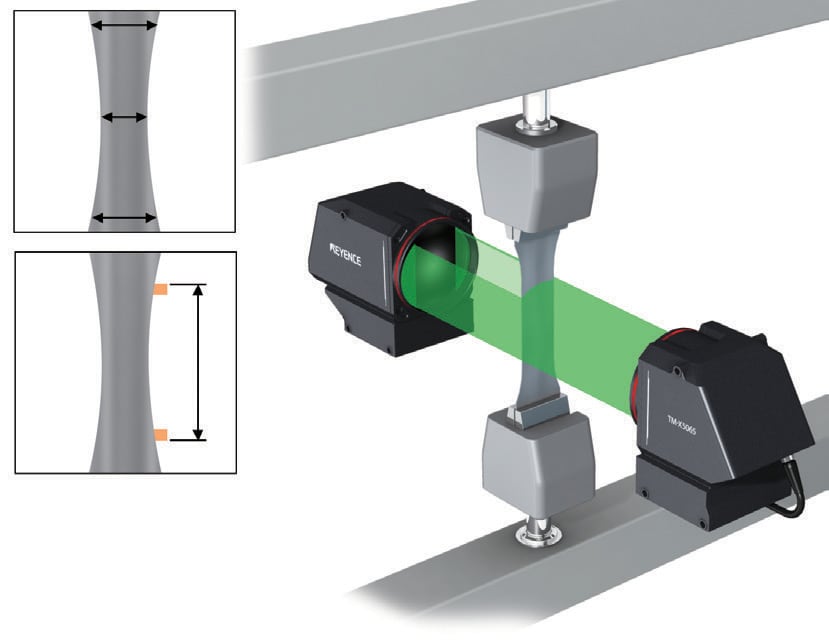 KEYENCE

TM-X5065