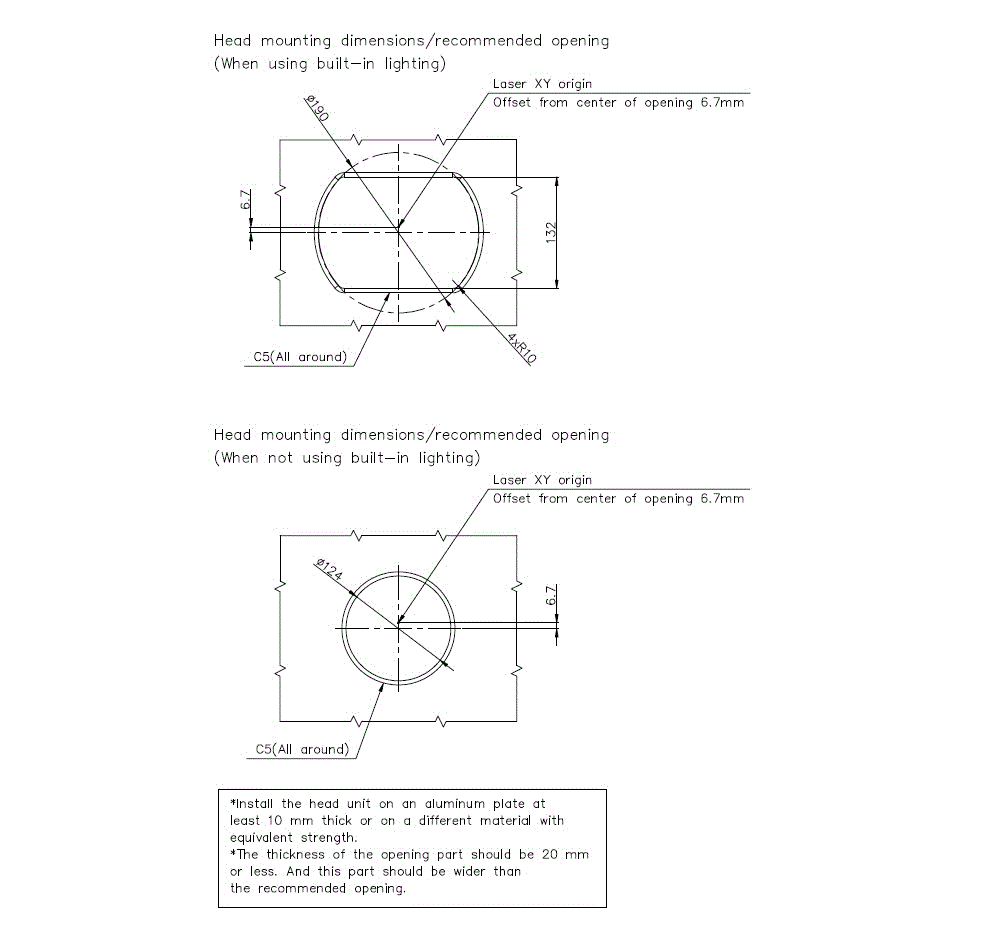 Head mounting dimensions/recommended opening
(When using built-in lighting)

Laser XY origin
Offset from center of opening 6.7mm

ø190

6.7

132

4xR10

C5(All around)

Head mounting dimensions/recommended opening
(When not using built-in lighting)

Laser XY origin
Offset from center of opening 6.7mm

ø124

6.7

C5(All around)

*Install the head unit on an aluminum plate at least 10 mm thick or on a different material with equivalent strength.
*The thickness of the opening part should be 20 mm or less. And this part should be wider than the recommended opening.