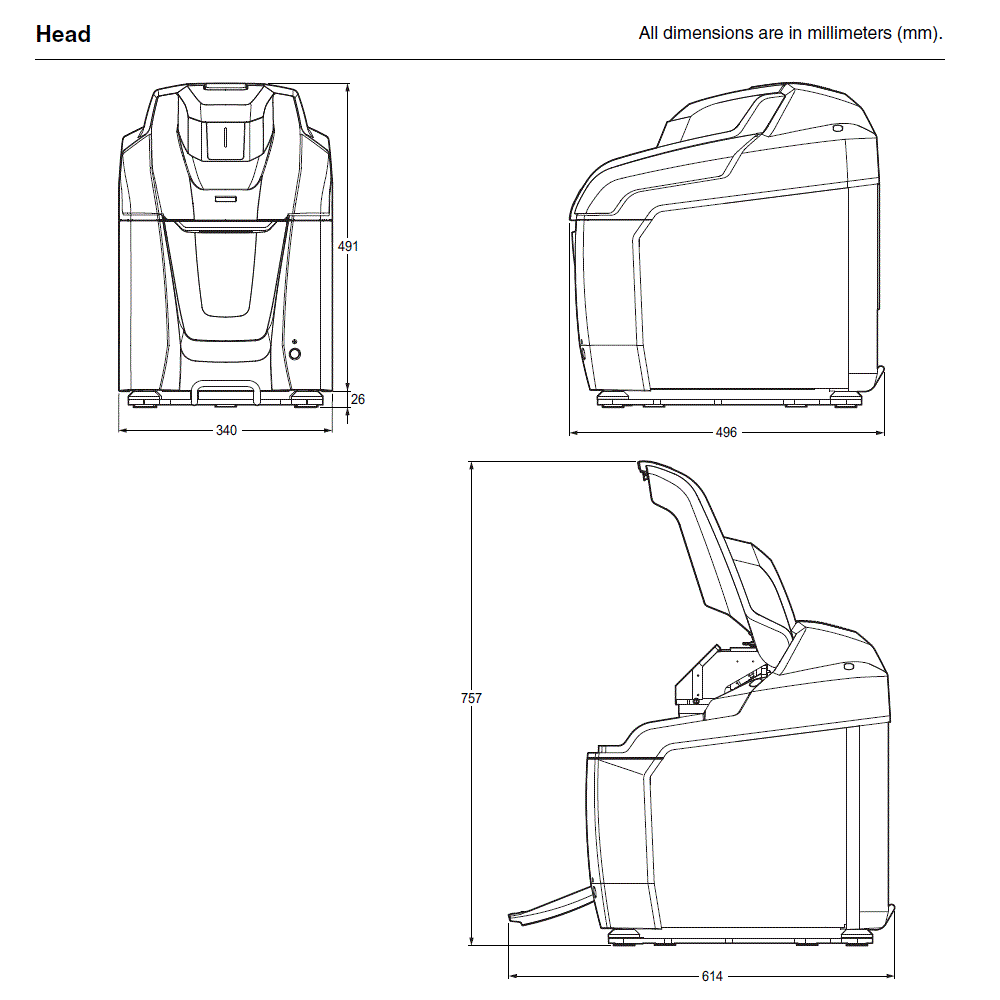 Head

All dimensions are in millimeters (mm).

491

26

340

496

757

614