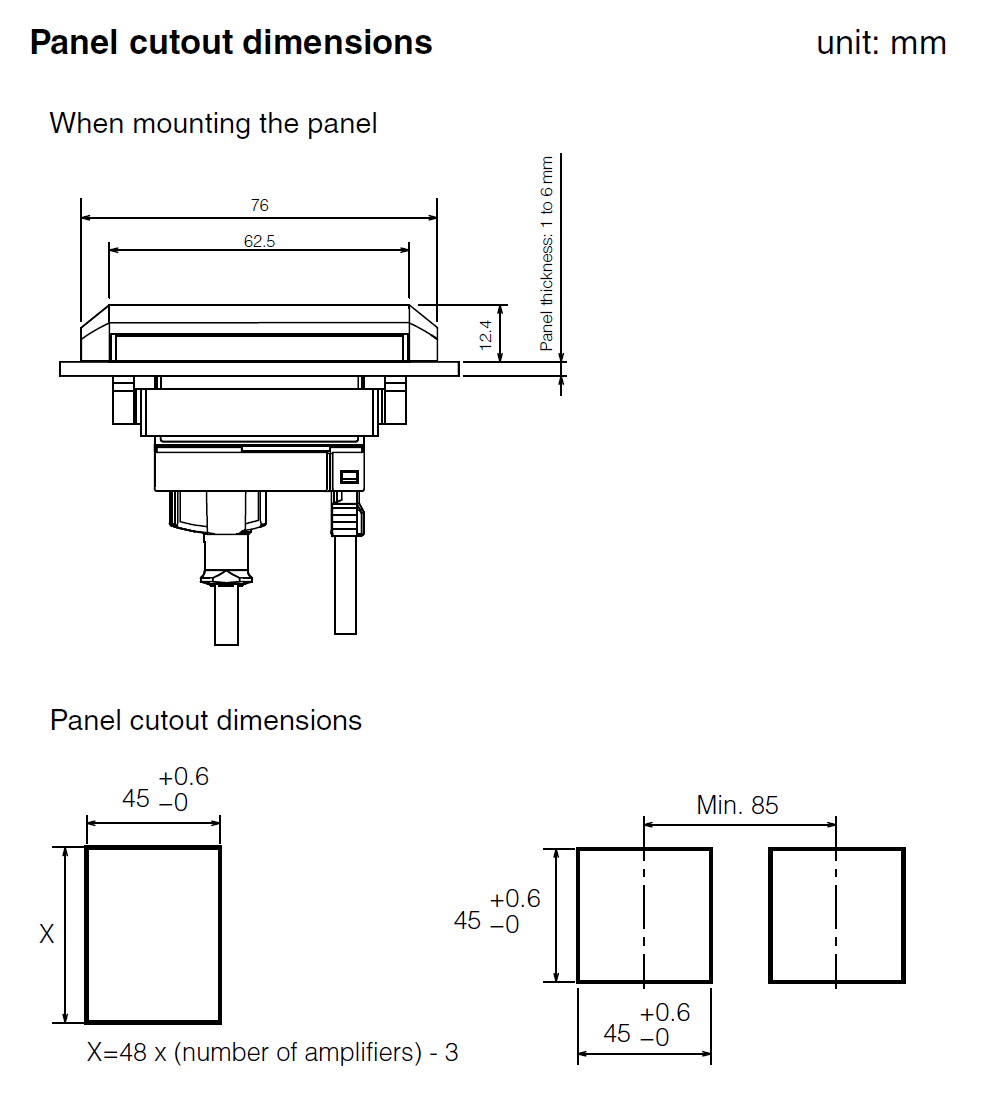 Panel cutout dimensions

unit: mm

When mounting the panel

76

62.5

12.4

Panel thickness: 1 to 6 mm

Panel cutout dimensions

$45^{+0.6}_{-0}$

X

X=48 x (number of amplifiers) - 3

Min. 85

$45^{+0.6}_{-0}$

$45^{+0.6}_{-0}$