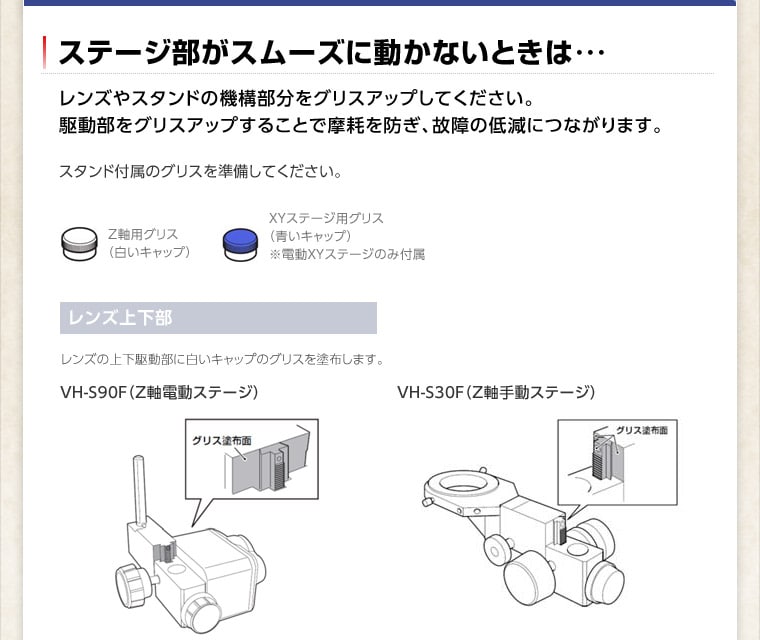 ステージ部がスムーズに動かないときは…

レンズやスタンドの機構部分をグリスアップしてください。
駆動部をグリスアップすることで摩耗を防ぎ、故障の低減につながります。

スタンド付属のグリスを準備してください。

Z軸用グリス
（白いキャップ）

XYステージ用グリス
（青いキャップ）
※電動XYステージのみ付属

レンズ上下部

レンズの上下駆動部に白いキャップのグリスを塗布します。

VH-S90F（Z軸電動ステージ）

グリス塗布面

VH-S30F（Z軸手動ステージ）

グリス塗布面